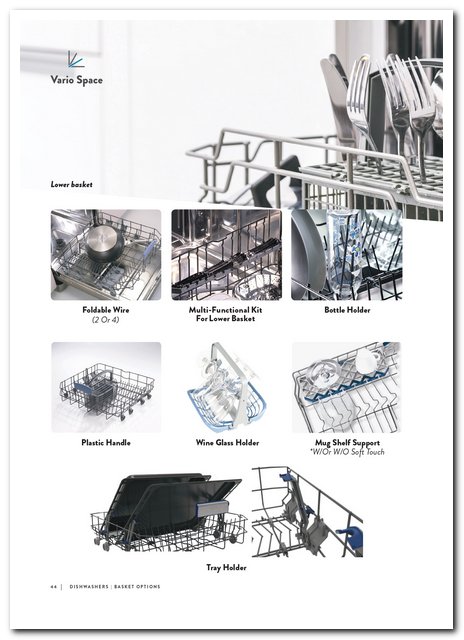 Vario Space

Lower basket

Foldable Wire
(2 Or 4)

Multi-Functional Kit For Lower Basket

Bottle Holder

Plastic Handle

Wine Glass Holder

Mug Shelf Support
*W/Or W/O Soft Touch

Tray Holder

44 | DISHWASHERS | BASKET OPTIONS