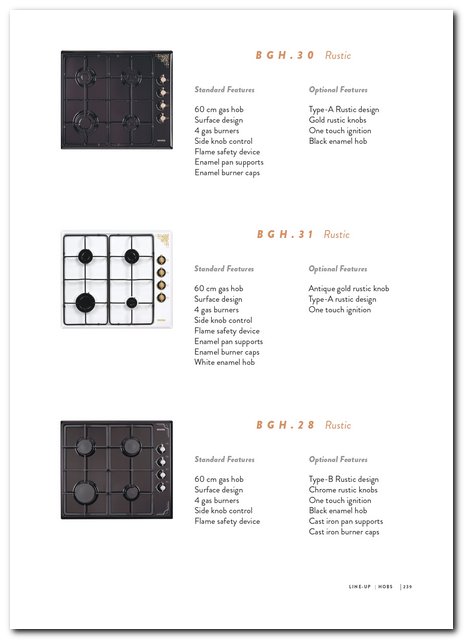 BGH.30 Rustic

Standard Features

60 cm gas hob
Surface design
4 gas burners
Side knob control
Flame safety device
Enamel pan supports
Enamel burner caps

Optional Features

Type-A Rustic design
Gold rustic knobs
One touch ignition
Black enamel hob

BGH.31 Rustic

Standard Features

60 cm gas hob
Surface design
4 gas burners
Side knob control
Flame safety device
Enamel pan supports
Enamel burner caps
White enamel hob

Optional Features

Antique gold rustic knob
Type-A rustic design
One touch ignition

BGH.28 Rustic

Standard Features

60 cm gas hob
Surface design
4 gas burners
Side knob control
Flame safety device

Optional Features

Type-B Rustic design
Chrome rustic knobs
One touch ignition
Black enamel hob
Cast iron pan supports
Cast iron burner caps

LINE-UP | HOBS | 239